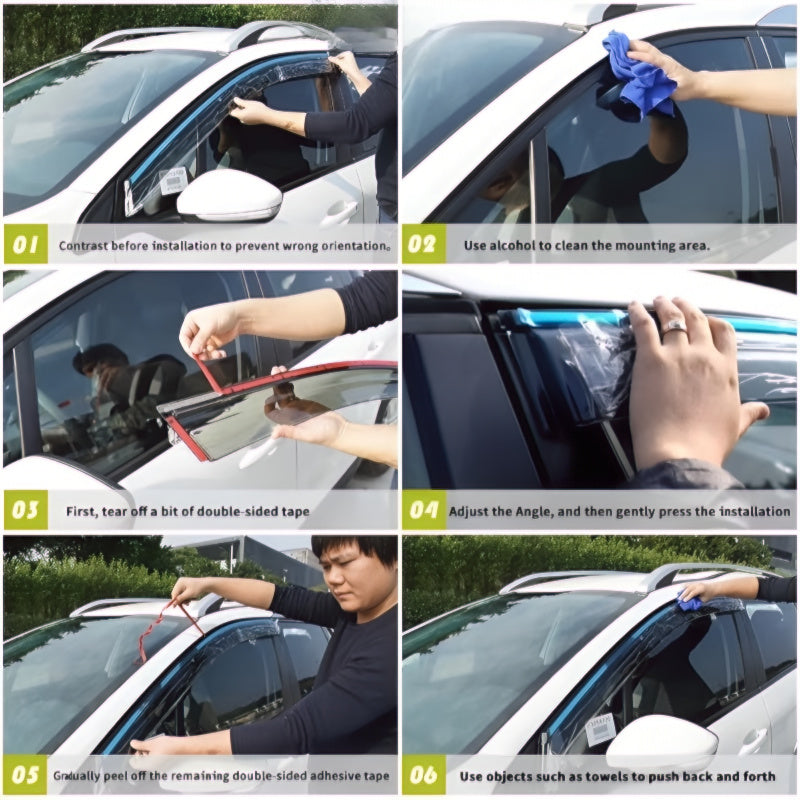 01 Contrast before installation to prevent wrong orientation。

02 Use alcohol to clean the mounting area.

03 First, tear off a bit of double-sided tape

04 Adjust the Angle, and then gently press the installation

05 Gradually peel off the remaining double-sided adhesive tape

06 Use objects such as towels to push back and forth