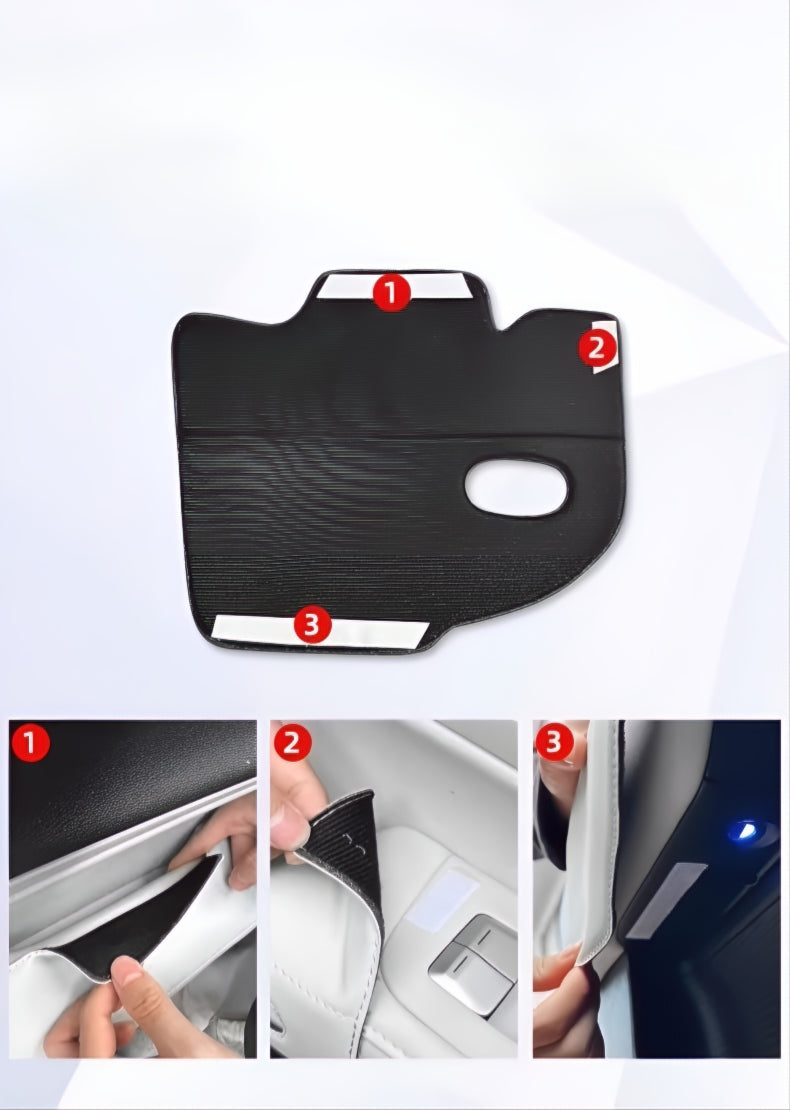 1
2
3
1
2
3