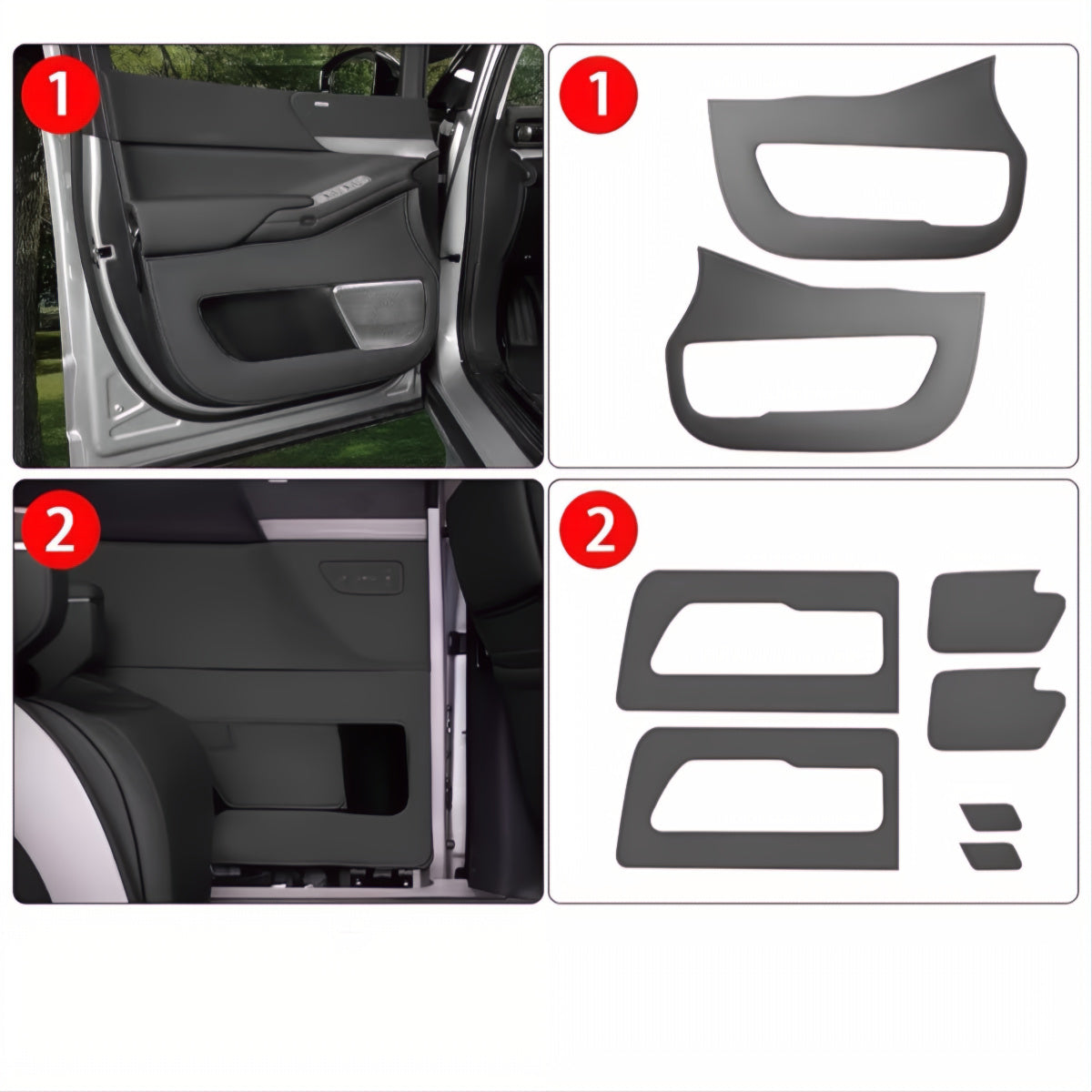 1
1
2
2