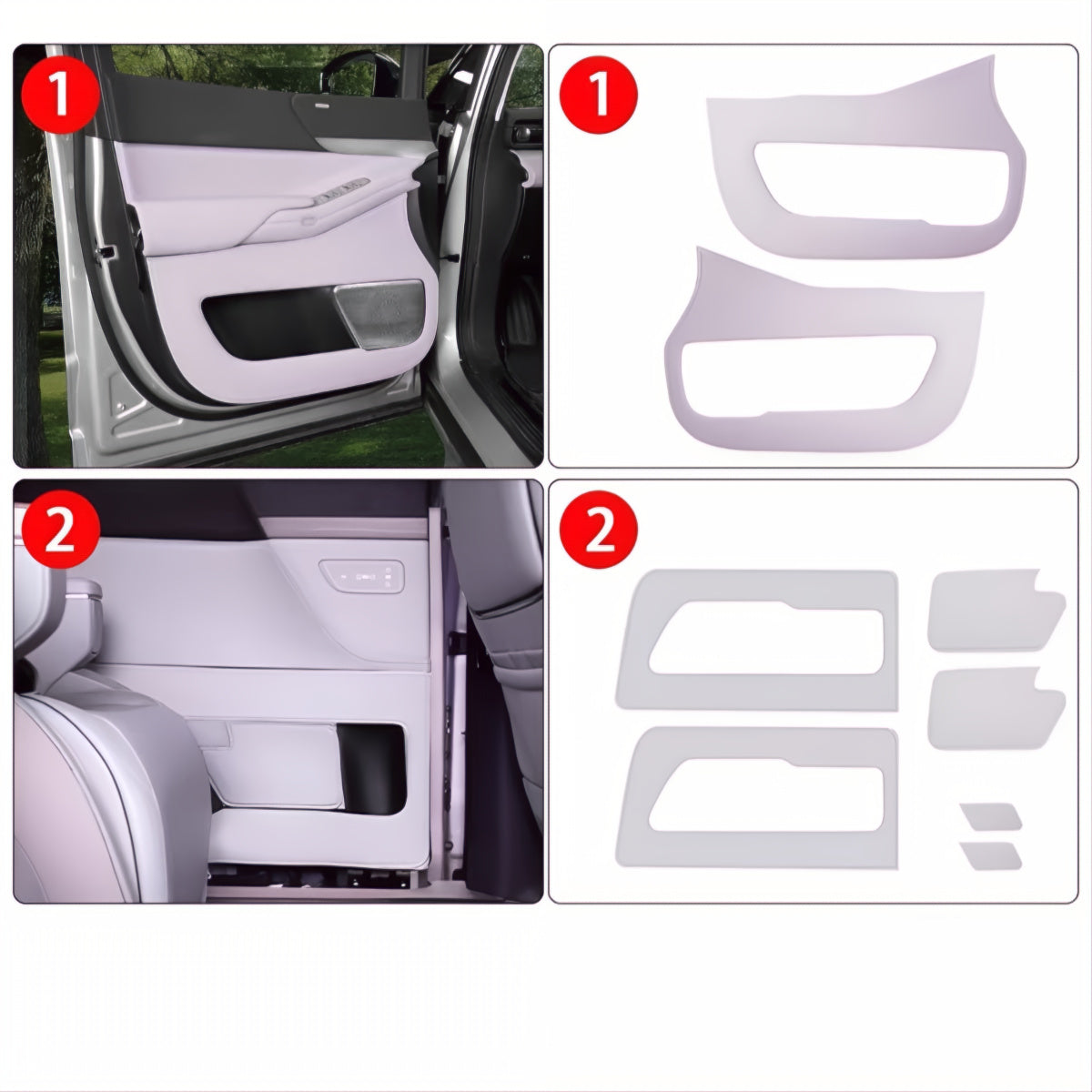 1

1

2

2